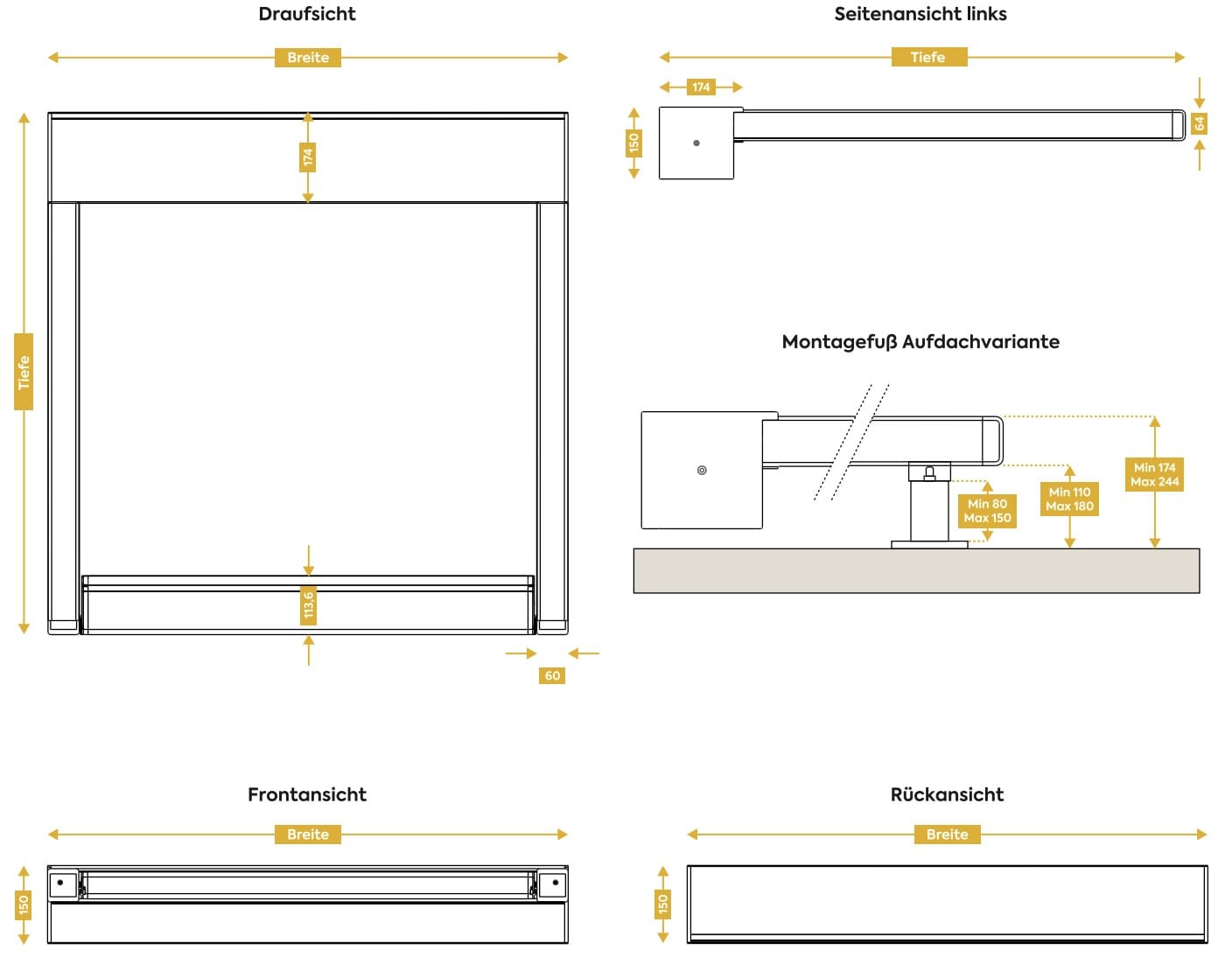 Draufsicht

Breite

174

Tiefe

113,6

60

Seitenansicht links

Tiefe

174

150

64

Montagefuß Aufdachvariante

Min 80
Max 150

Min 110
Max 180

Min 174
Max 244

Frontansicht

Breite

150

Rückansicht

Breite

150