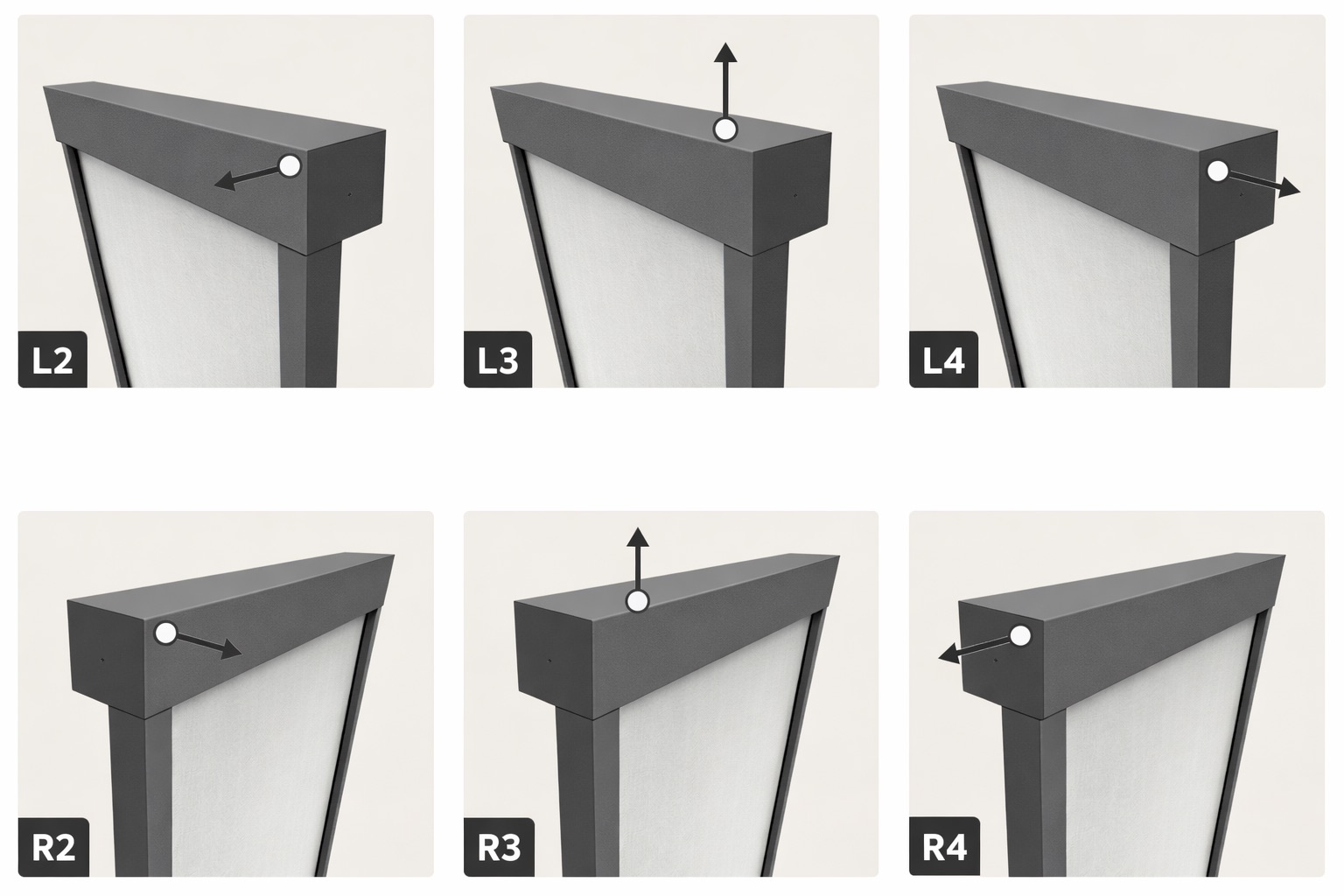 L2

L3

L4

R2

R3

R4